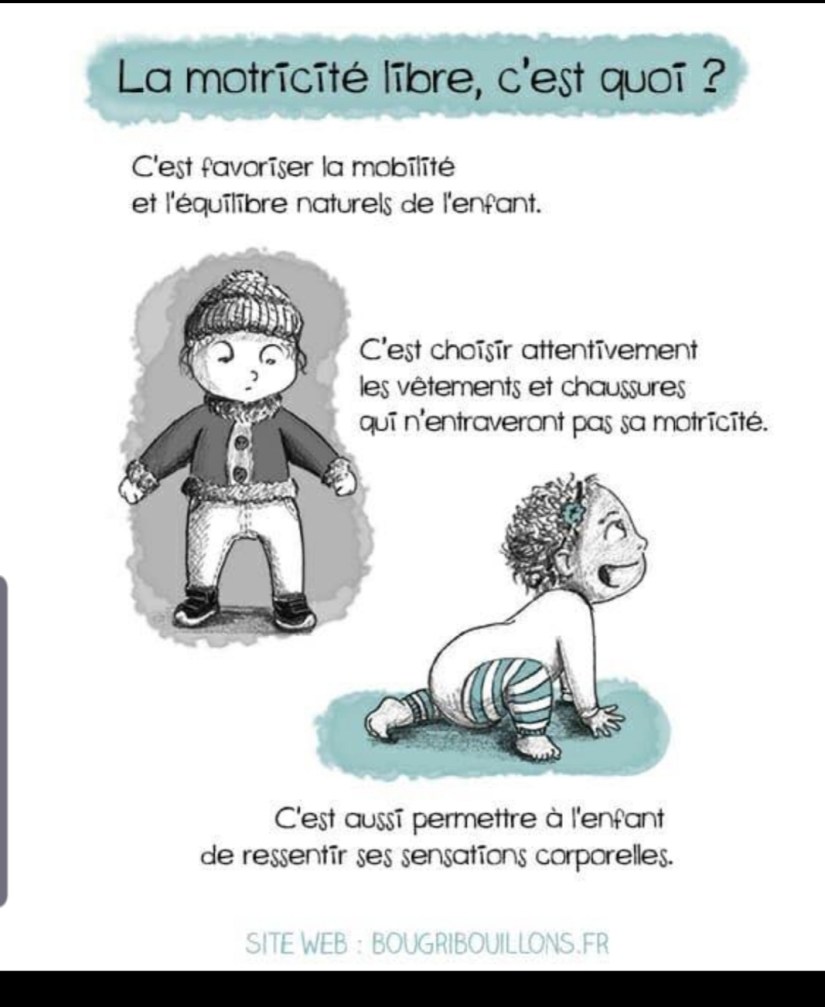 La motricité libre, c'est quoi ?

C'est favoriser la mobilité et l'équilibre naturels de l'enfant.

C'est choisir attentivement les vêtements et chaussures qui n'entraveront pas sa motricité.

C'est aussi permettre à l'enfant de ressentir ses sensations corporelles.

SITE WEB : BOUGRIBOUILLONS.FR