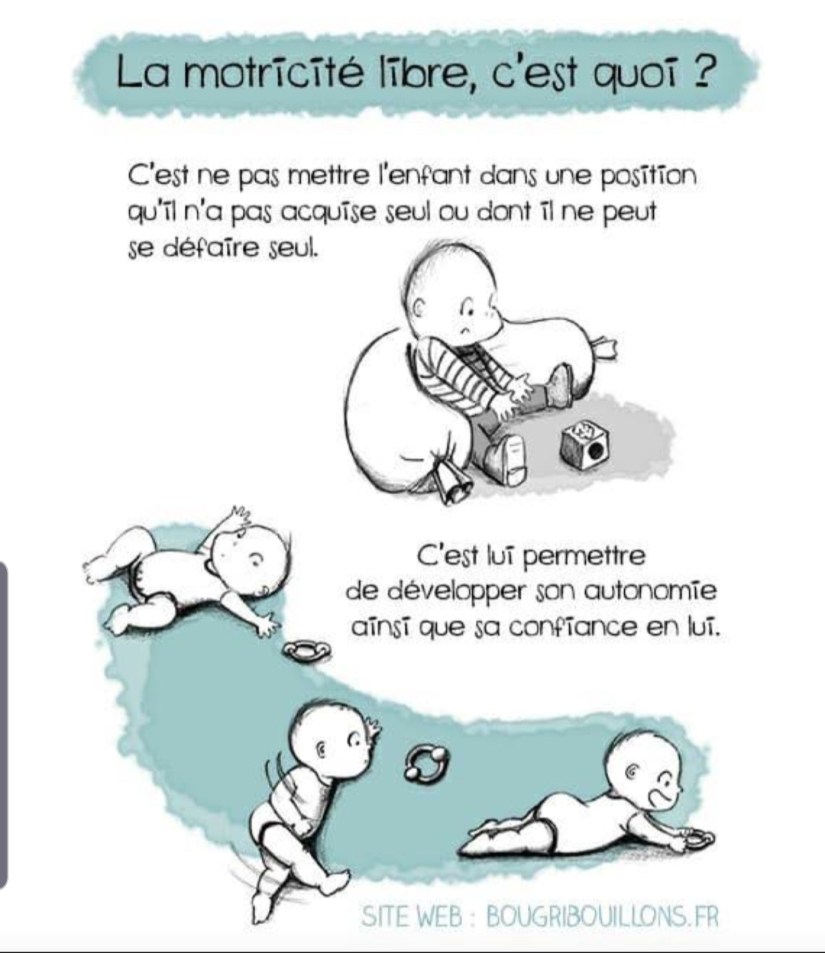 La motricité libre, c'est quoi ?

C'est ne pas mettre l'enfant dans une position qu'il n'a pas acquise seul ou dont il ne peut se défaire seul.

C'est lui permettre de développer son autonomie ainsi que sa confiance en lui.

SITE WEB : BOUGRIBOUILLONS.FR